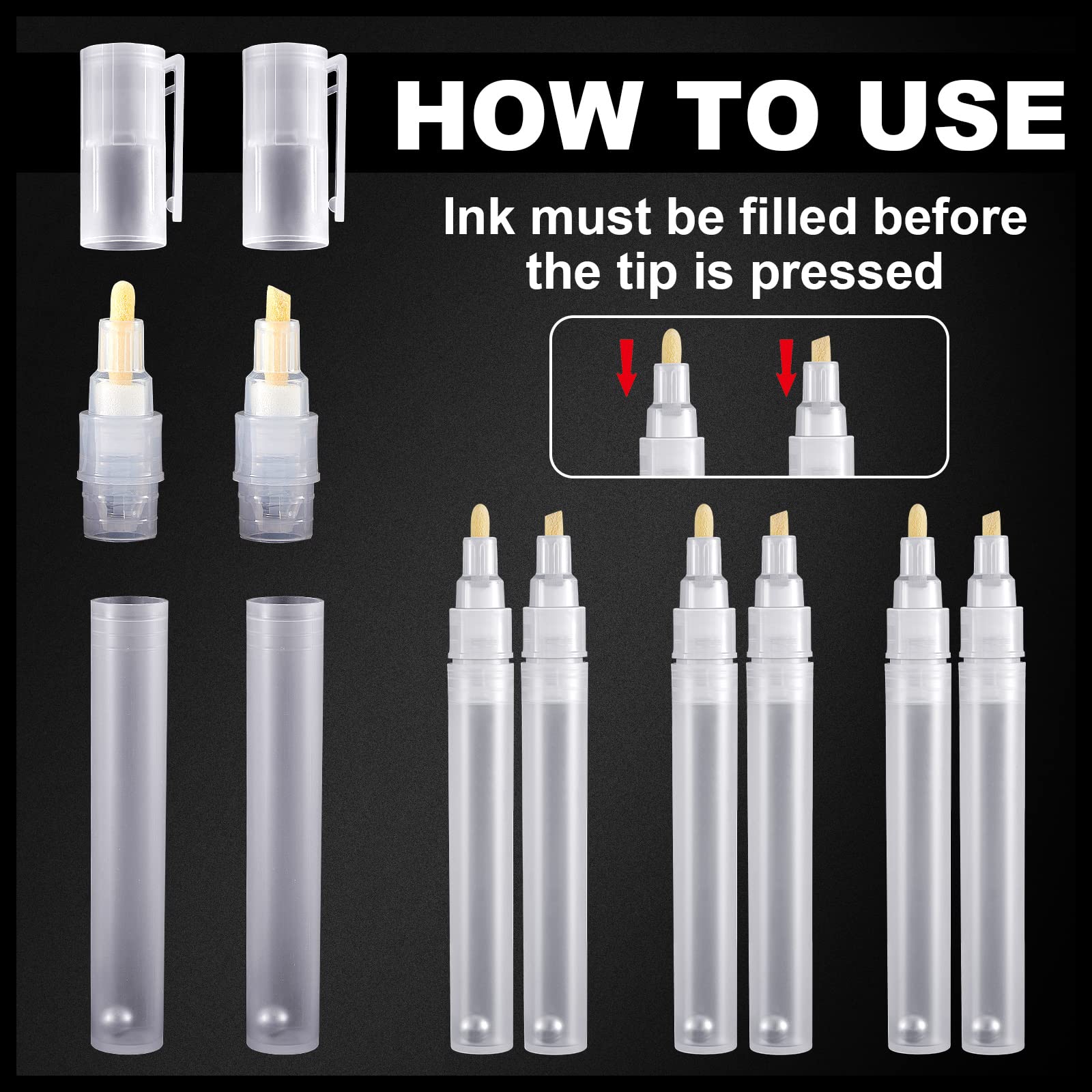 HOW TO USE

Ink must be filled before the tip is pressed